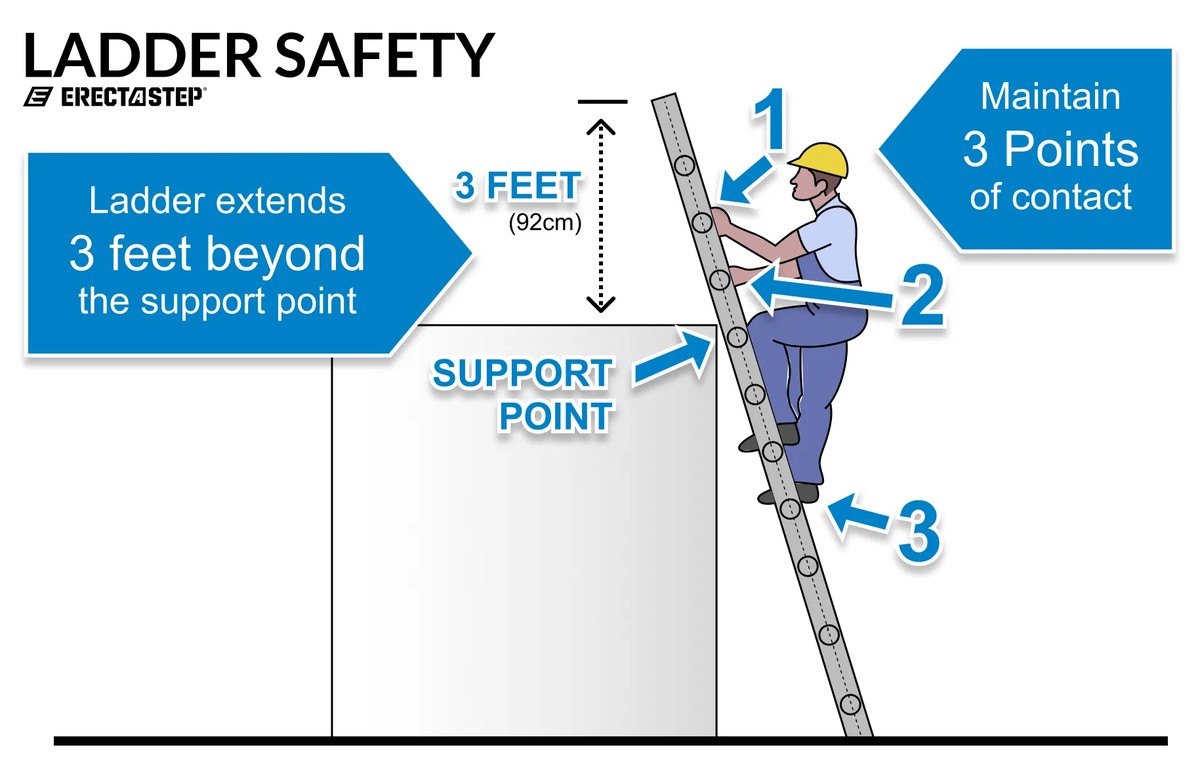 LADDER SAFETY
ERECTASTEP®

Ladder extends
3 feet beyond
the support point

3 FEET
(92cm)

SUPPORT POINT

1

2

3

Maintain
3 Points
of contact