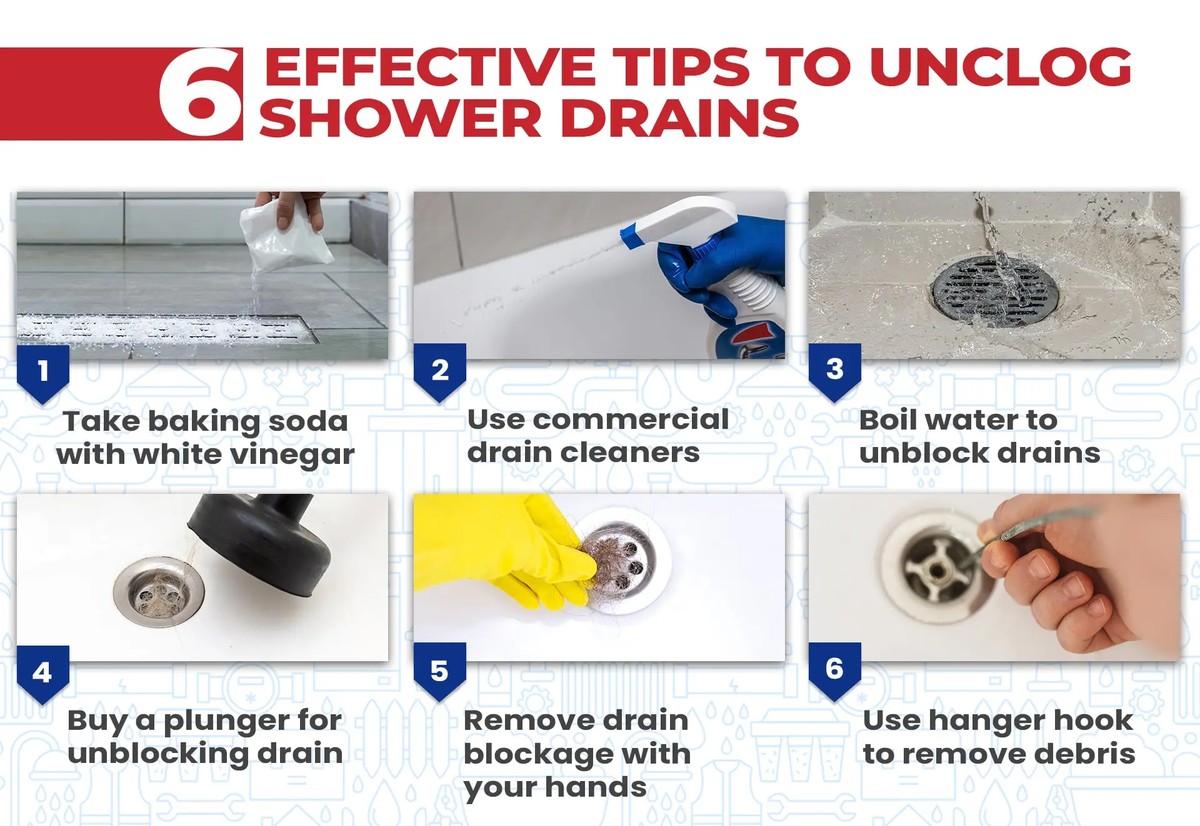 6 EFFECTIVE TIPS TO UNCLOG SHOWER DRAINS

1
Take baking soda with white vinegar

2
Use commercial drain cleaners

3
Boil water to unblock drains

4
Buy a plunger for unblocking drain

5
Remove drain blockage with your hands

6
Use hanger hook to remove debris