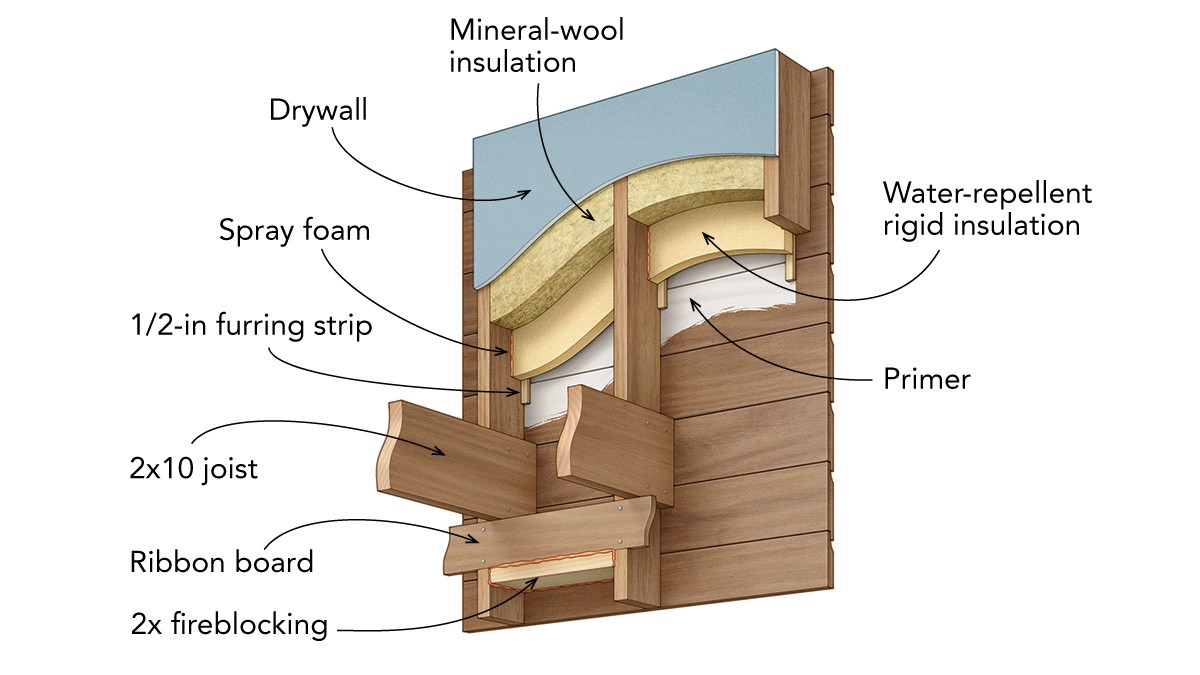 Mineral-wool insulation

Drywall

Water-repellent rigid insulation

Spray foam

1/2-in furring strip

Primer

2x10 joist

Ribbon board

2x fireblocking