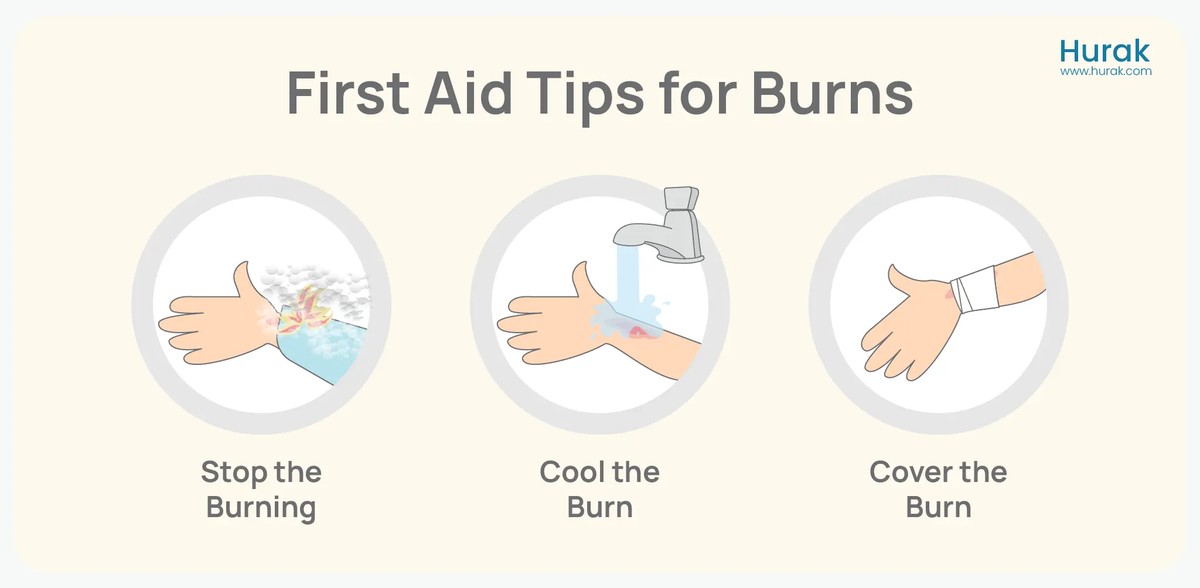 Hurak
www.hurak.com

First Aid Tips for Burns

Stop the Burning

Cool the Burn

Cover the Burn