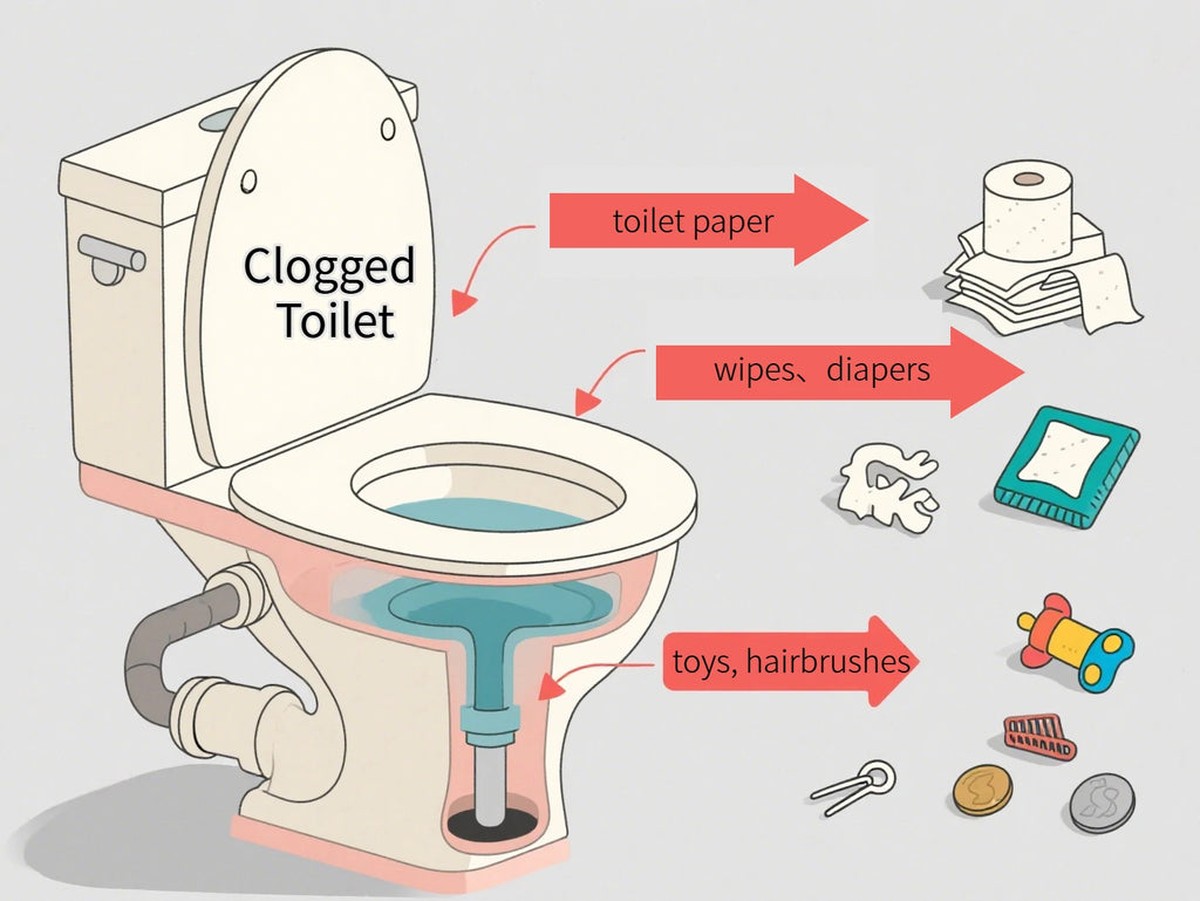 Clogged Toilet

toilet paper

wipes、diapers

toys, hairbrushes