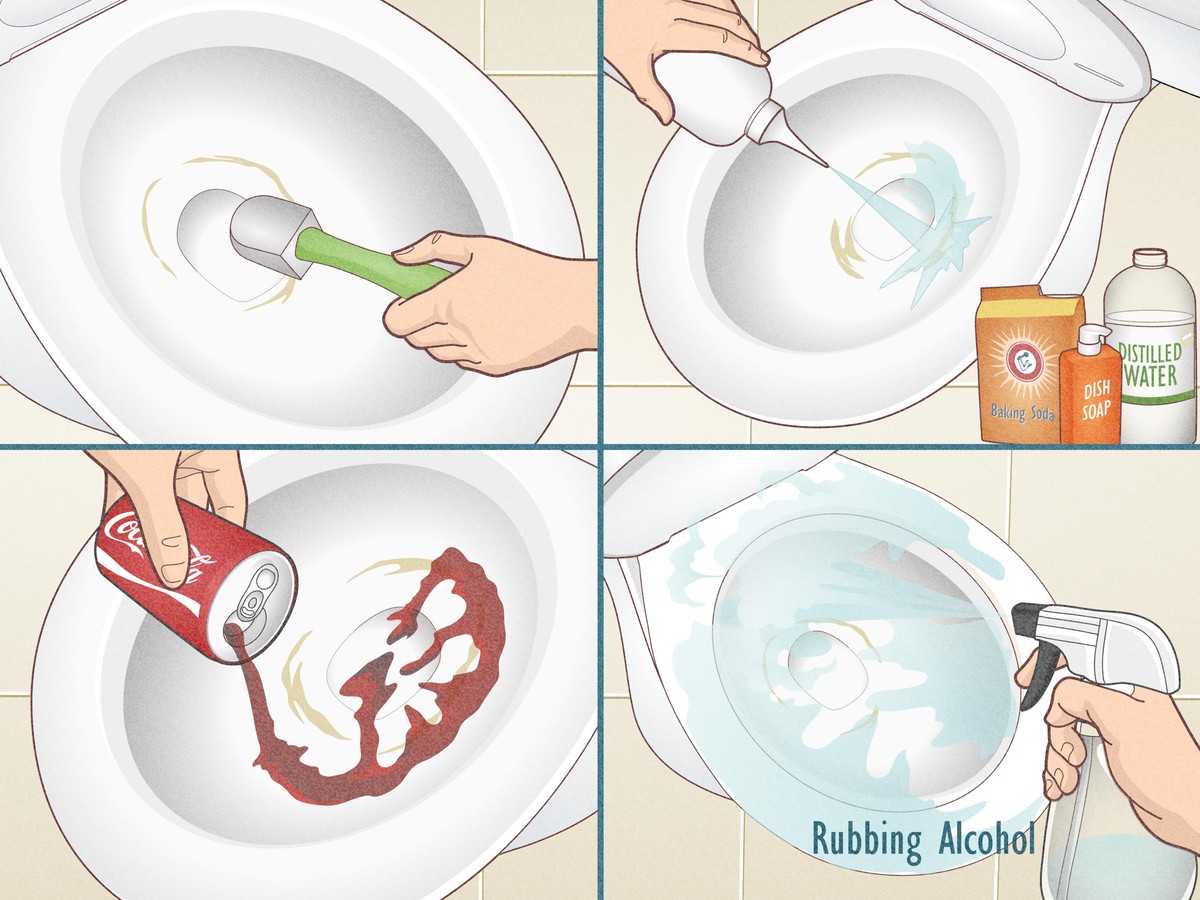 Baking Soda

DISH SOAP

DISTILLED WATER

Coca-Cola

Rubbing Alcohol